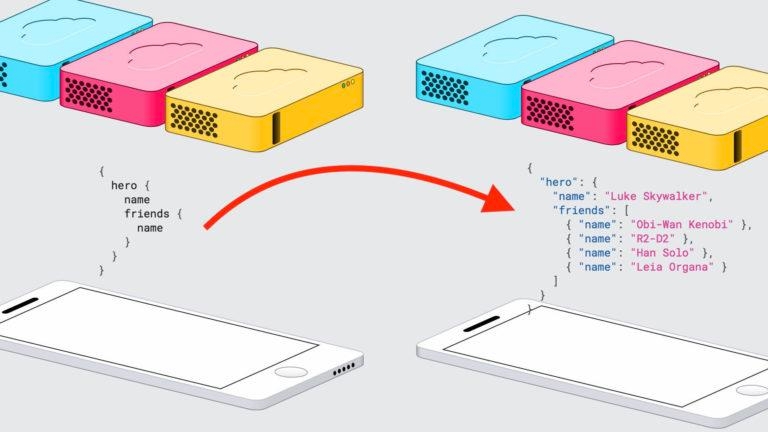 {
  hero {
    name
    friends {
      name
    }
  }
}

{
  "hero": {
    "name": "Luke Skywalker",
    "friends": [
      { "name": "Obi-Wan Kenobi" },
      { "name": "R2-D2" },
      { "name": "Han Solo" },
      { "name": "Leia Organa" }
    ]
  }
}